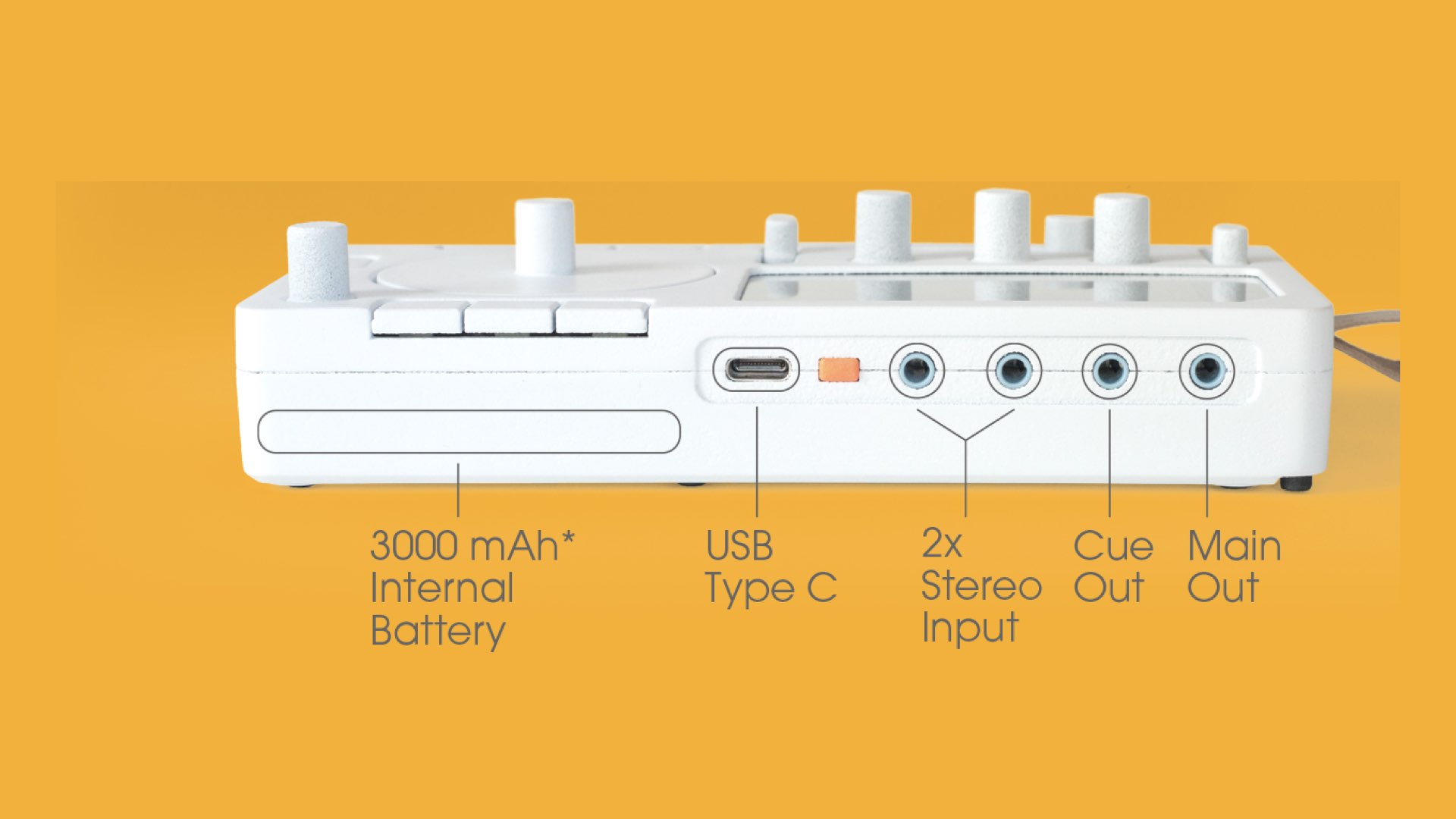 3000 mAh*
Internal
Battery

USB
Type C

2x
Stereo
Input

Cue
Out

Main
Out